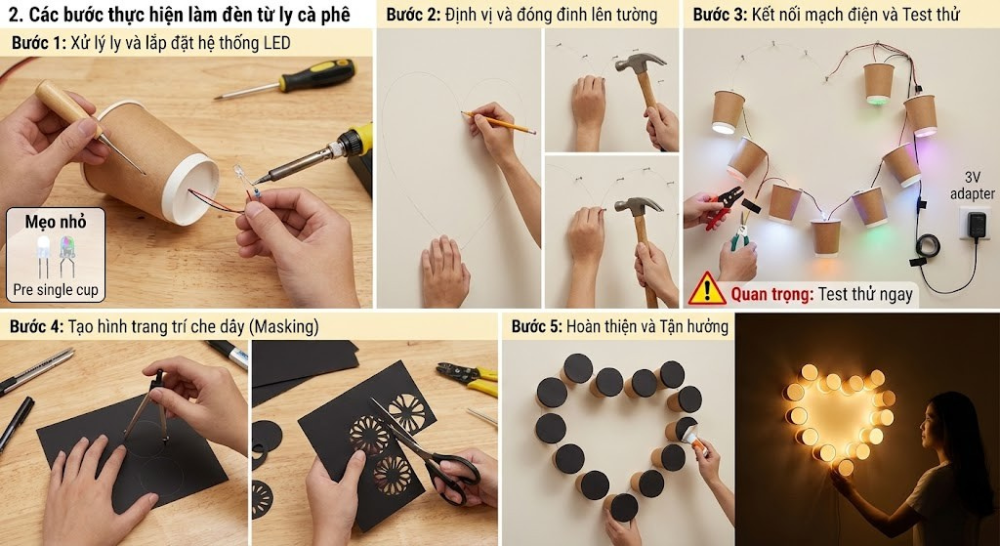 2. Các bước thực hiện làm đèn từ ly cà phê

Bước 1: Xử lý ly và lắp đặt hệ thống LED

Mẹo nhỏ

Pre single cup

Bước 2: Định vị và đóng đinh lên tường

Bước 3: Kết nối mạch điện và Test thử

3V adapter

Quan trọng: Test thử ngay

Bước 4: Tạo hình trang trí che dây (Masking)

Bước 5: Hoàn thiện và Tận hưởng